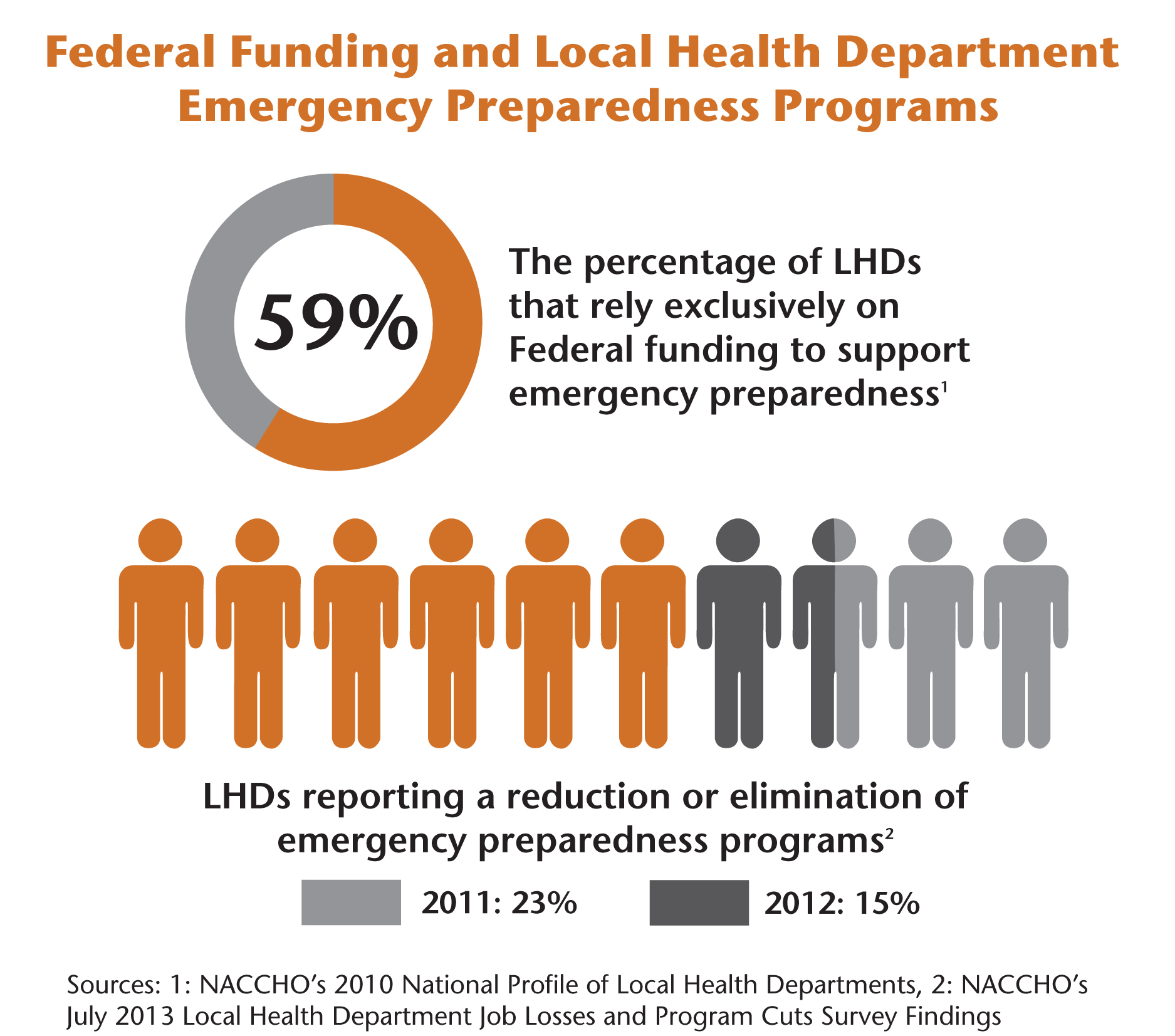 Federal Funding and Local Health Department Emergency Preparedness Programs

59%

The percentage of LHDs that rely exclusively on Federal funding to support emergency preparedness$^1$

LHDs reporting a reduction or elimination of emergency preparedness programs$^2$

2011: 23%

2012: 15%

Sources: 1: NACCHO's 2010 National Profile of Local Health Departments, 2: NACCHO's July 2013 Local Health Department Job Losses and Program Cuts Survey Findings